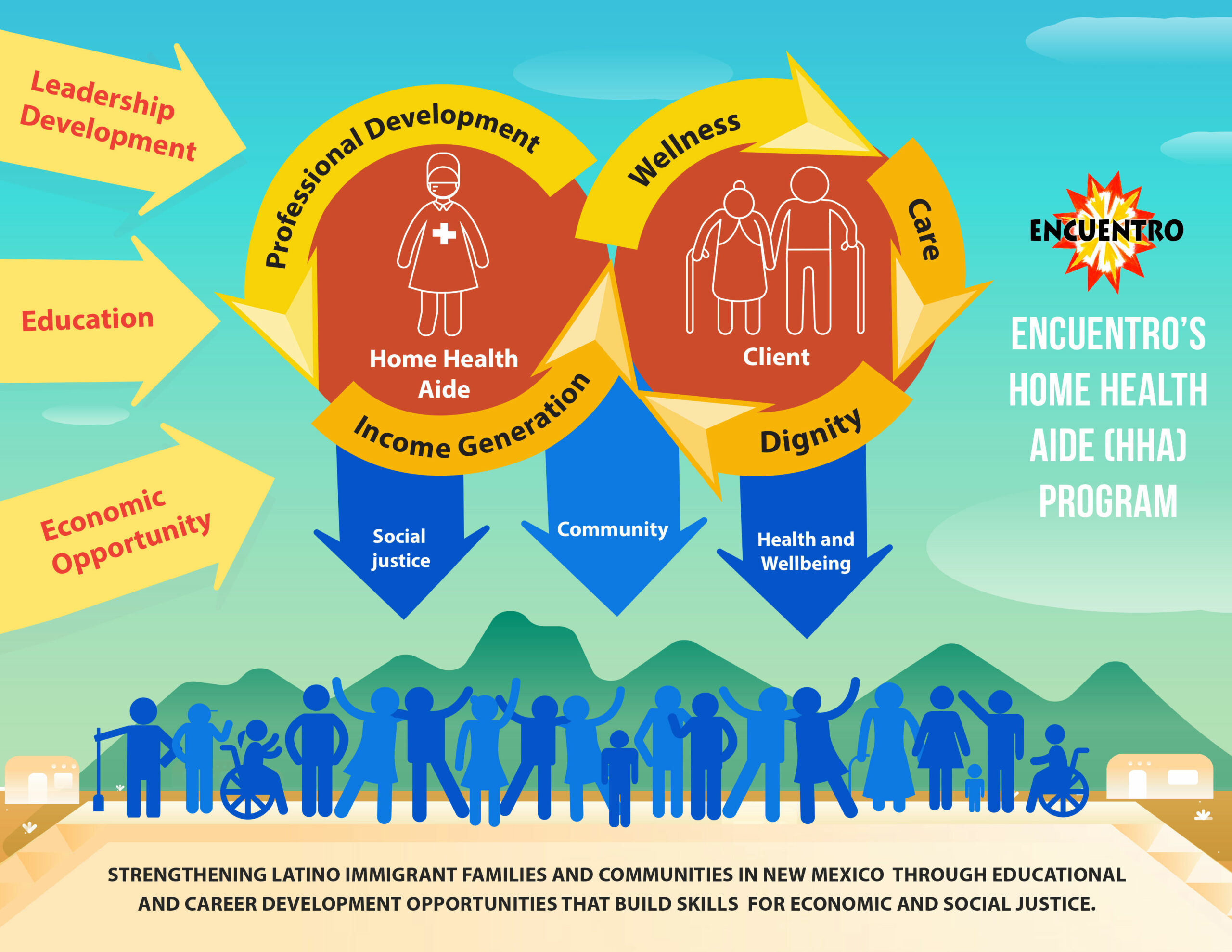 Leadership Development

Education

Economic Opportunity

Professional Development

Home Health Aide

Income Generation

Wellness

Care

Client

Dignity

Social justice

Community

Health and Wellbeing

ENCUENTRO

ENCUENTRO'S HOME HEALTH AIDE (HHA) PROGRAM

STRENGTHENING LATINO IMMIGRANT FAMILIES AND COMMUNITIES IN NEW MEXICO THROUGH EDUCATIONAL AND CAREER DEVELOPMENT OPPORTUNITIES THAT BUILD SKILLS FOR ECONOMIC AND SOCIAL JUSTICE.